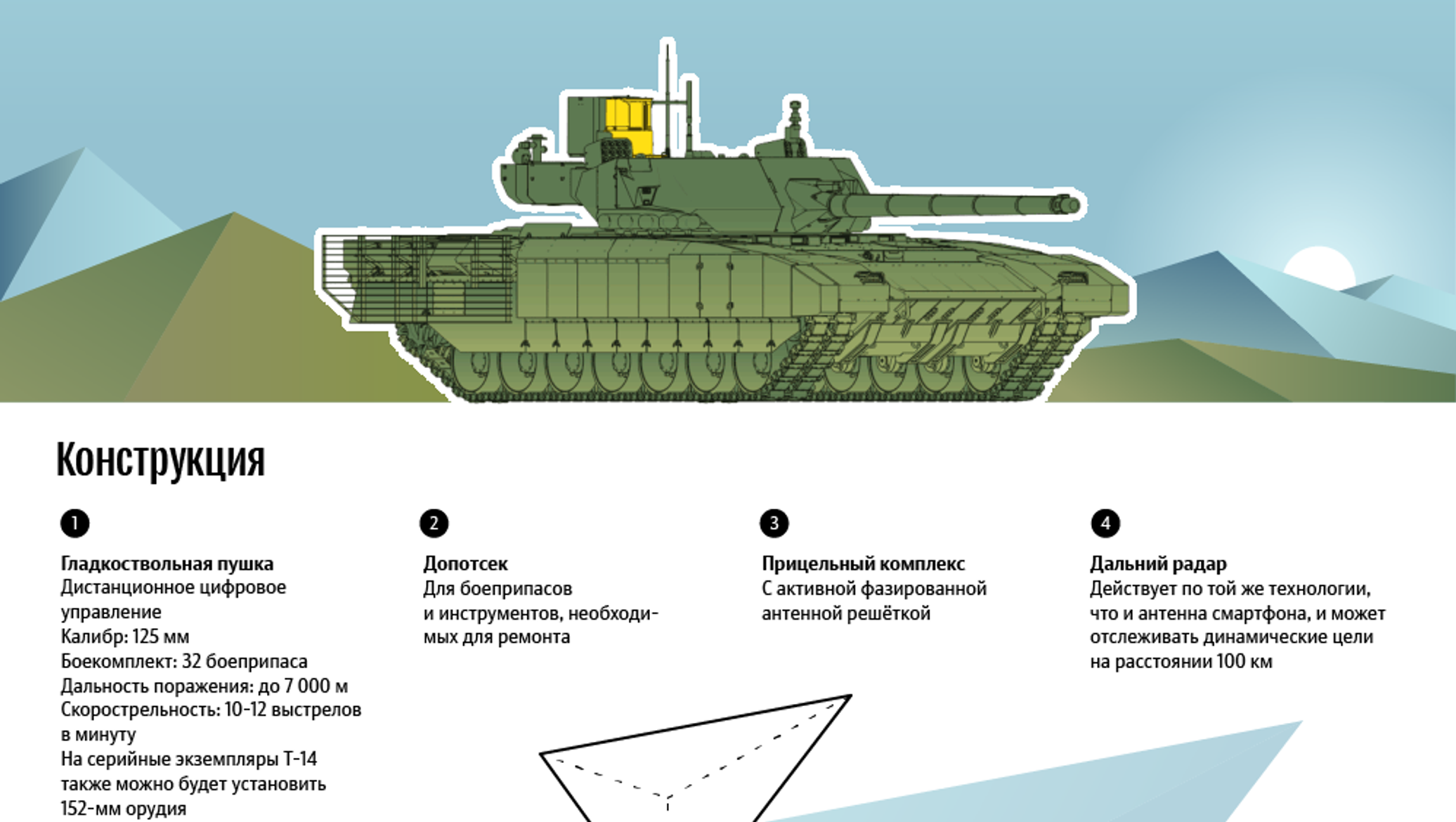 Конструкция

1

Гладкоствольная пушка
Дистанционное цифровое управление
Калибр: 125 мм
Боекомплект: 32 боеприпаса
Дальность поражения: до 7 000 м
Скорострельность: 10-12 выстрелов в минуту
На серийные экземпляры Т-14 также можно будет установить 152-мм орудия

2

Допотсек
Для боеприпасов и инструментов, необходимых для ремонта

3

Прицельный комплекс
С активной фазированной антенной решёткой

4

Дальний радар
Действует по той же технологии, что и антенна смартфона, и может отслеживать динамические цели на расстоянии 100 км